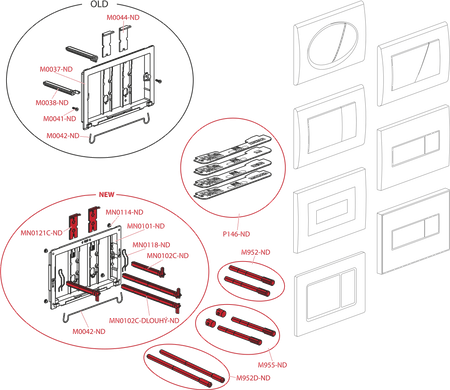 OLD
M0044-ND
M0037-ND
M0038-ND
M0041-ND
M0042-ND
NEW
MN0114-ND
MN0121C-ND
MN0101-ND
MN0118-ND
MN0102C-ND
MN0102C-DLOUHÝ-ND
M0042-ND
P146-ND
M952-ND
M955-ND
M952D-ND